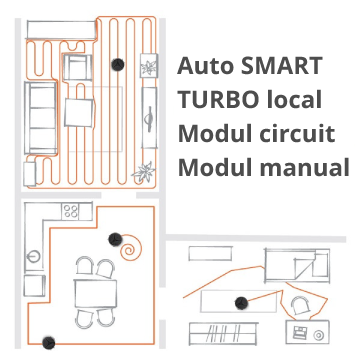 Auto SMART
TURBO local
Modul circuit
Modul manual