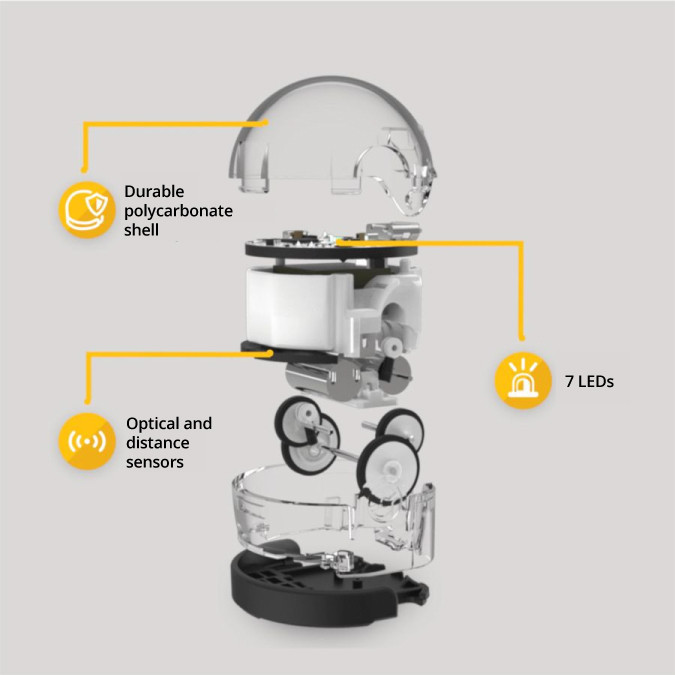 Durable polycarbonate shell

7 LEDs

Optical and distance sensors